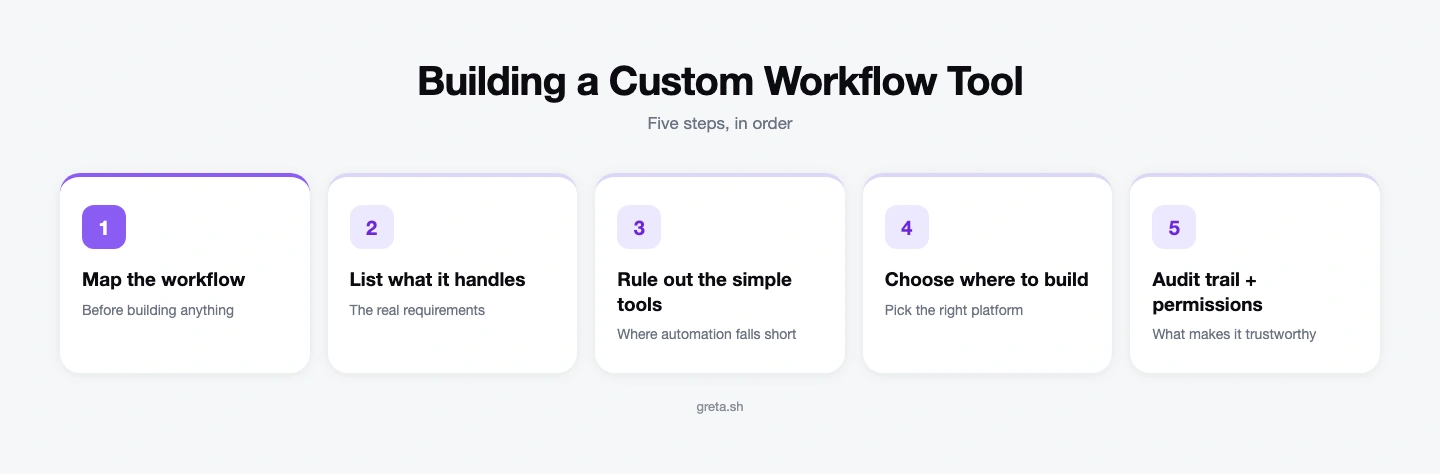 Building a Custom Workflow Tool

Five steps, in order

1

Map the workflow

Before building anything

2

List what it handles

The real requirements

3

Rule out the simple tools

Where automation falls short

4

Choose where to build

Pick the right platform

5

Audit trail + permissions

What makes it trustworthy

greta.sh